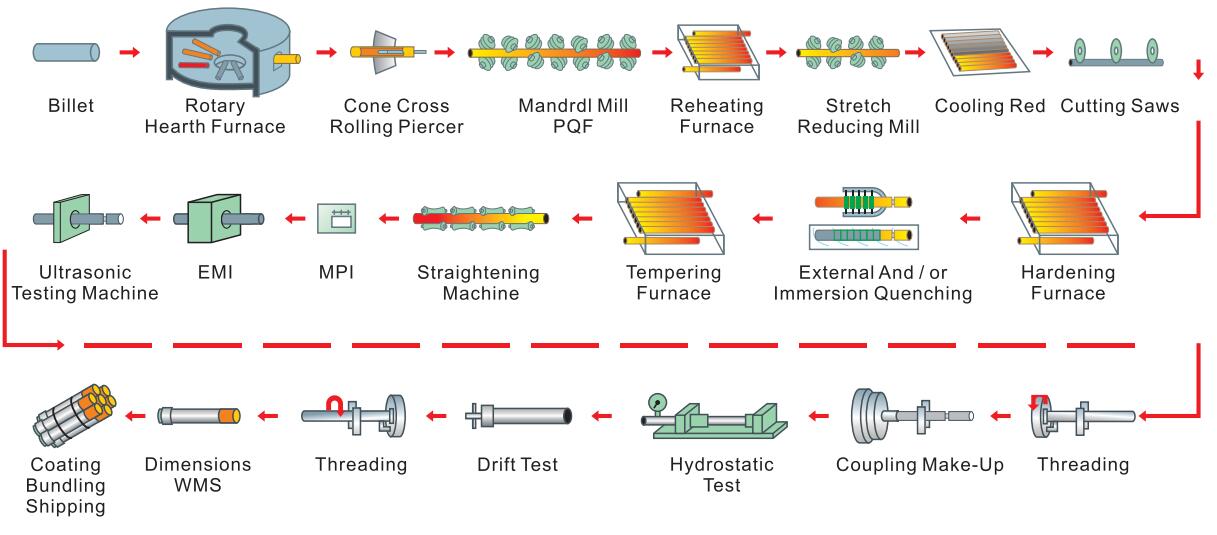 Billet

Rotary Hearth Furnace

Cone Cross Rolling Piercer

Mandrdl Mill PQF

Reheating Furnace

Stretch Reducing Mill

Cooling Red

Cutting Saws

Hardening Furnace

External And / or Immersion Quenching

Tempering Furnace

Straightening Machine

MPI

EMI

Ultrasonic Testing Machine

Threading

Coupling Make-Up

Hydrostatic Test

Drift Test

Threading

Dimensions WMS

Coating Bundling Shipping